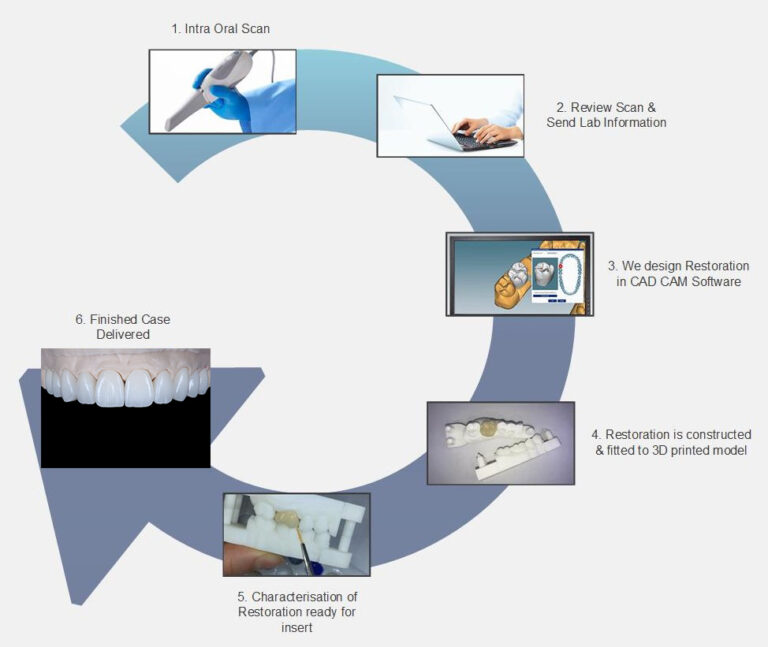 1. Intra Oral Scan

2. Review Scan & Send Lab Information

3. We design Restoration in CAD CAM Software

4. Restoration is constructed & fitted to 3D printed model

5. Characterisation of Restoration ready for insert

6. Finished Case Delivered